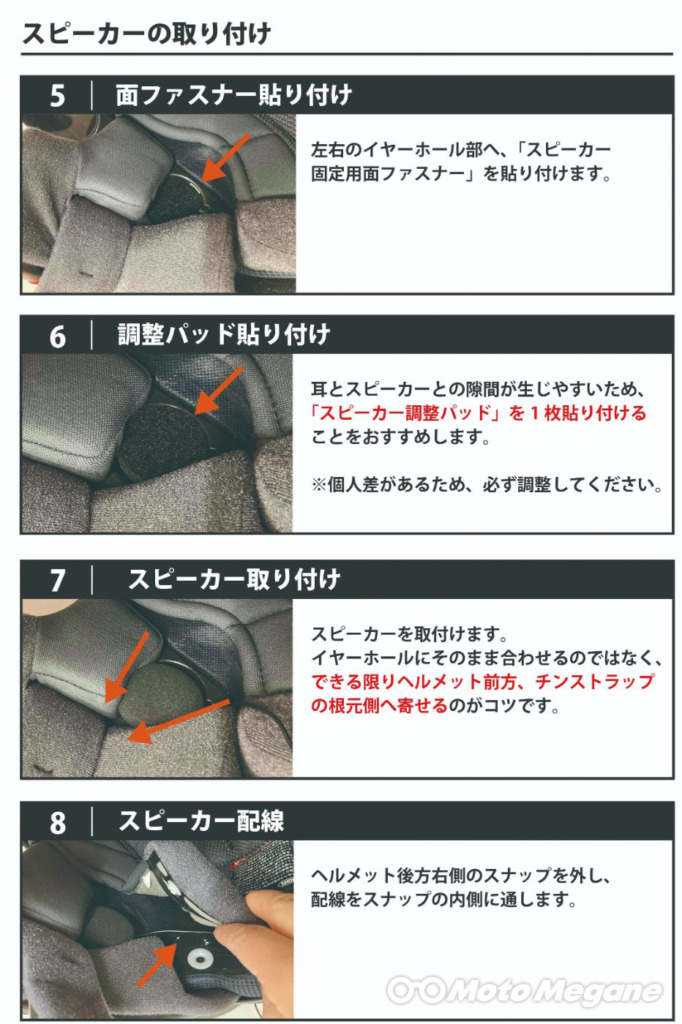 スピーカーの取り付け

5 | 面ファスナー貼り付け

左右のイヤーホール部へ、「スピーカー固定用面ファスナー」を貼り付けます。

6 | 調整パッド貼り付け

耳とスピーカーとの隙間が生じやすいため、「スピーカー調整パッド」を１枚貼り付けることをおすすめします。

※個人差があるため、必ず調整してください。

7 | スピーカー取り付け

スピーカーを取付けます。
イヤーホールにそのまま合わせるのではなく、できる限りヘルメット前方、チンストラップの根元側へ寄せるのがコツです。

8 | スピーカー配線

ヘルメット後方右側のスナップを外し、配線をスナップの内側に通します。

MotoMegane