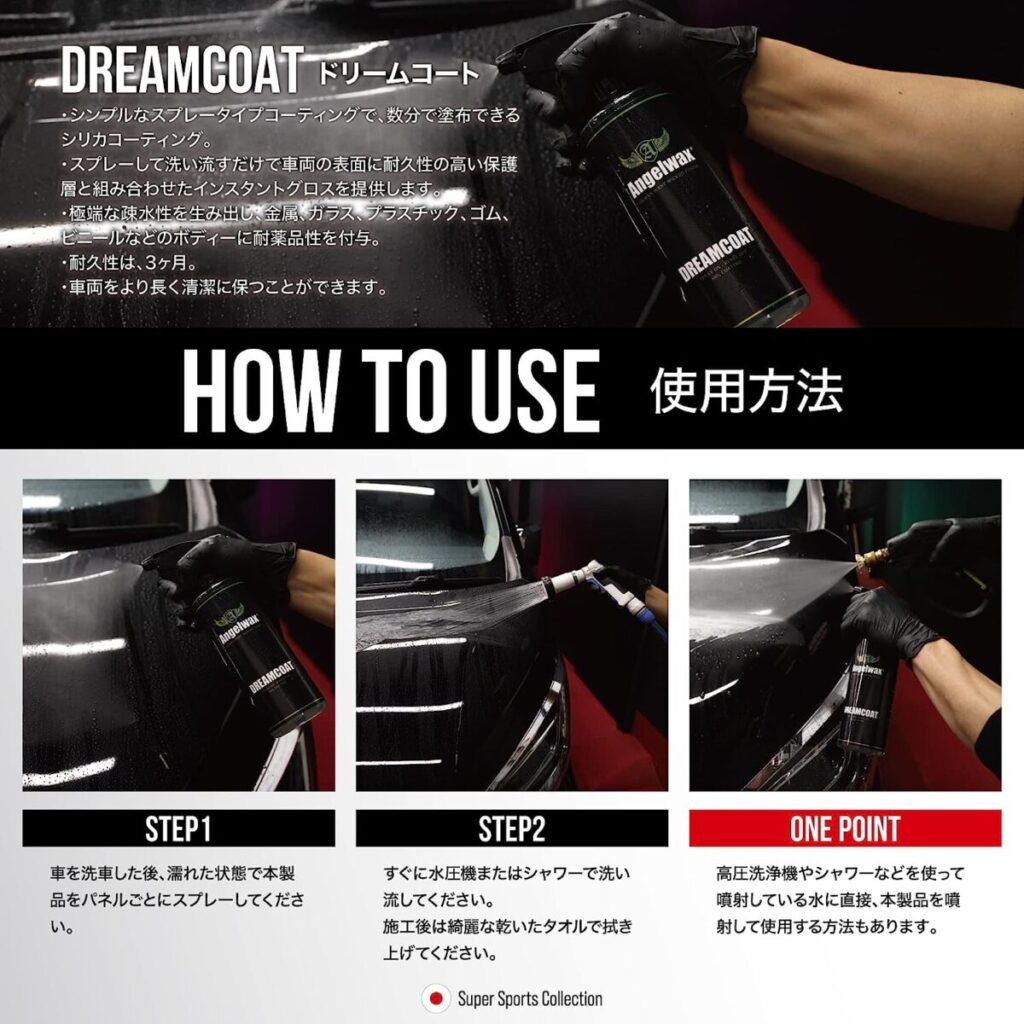 DREAMCOAT ドリームコート

・シンプルなスプレータイプコーティングで、数分で塗布できるシリカコーティング。
・スプレーして洗い流すだけで車両の表面に耐久性の高い保護層と組み合わせたインスタントグロスを提供します。
・極端な疎水性を生み出し、金属、ガラス、プラスチック、ゴム、ビニールなどのボディーに耐薬品性を付与。
・耐久性は、3ヶ月。
・車両をより長く清潔に保つことができます。

Angelwax
DREAMCOAT

HOW TO USE 使用方法

Angelwax
DREAMCOAT

DREAMCOAT

STEP1

車を洗車した後、濡れた状態で本製品をパネルごとにスプレーしてください。

STEP2

すぐに水圧機またはシャワーで洗い流してください。
施工後は綺麗な乾いたタオルで拭き上げてください。

ONE POINT

高圧洗浄機やシャワーなどを使って噴射している水に直接、本製品を噴射して使用する方法もあります。

Super Sports Collection