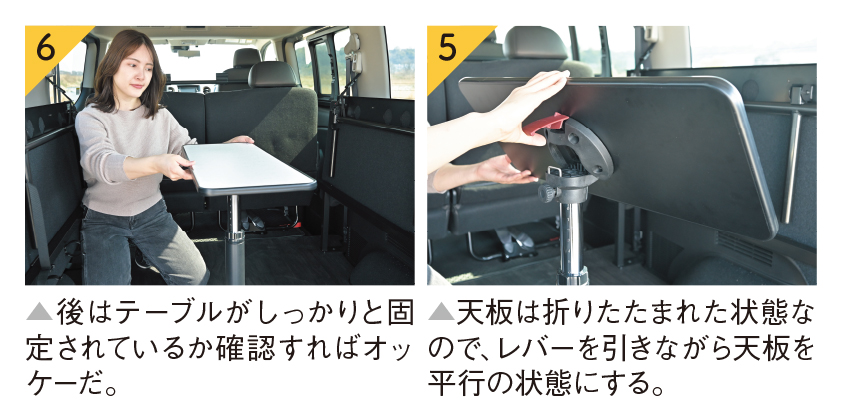 6

▲後はテーブルがしっかりと固定されているか確認すればオッケーだ。

5

▲天板は折りたたまれた状態なので、レバーを引きながら天板を平行の状態にする。