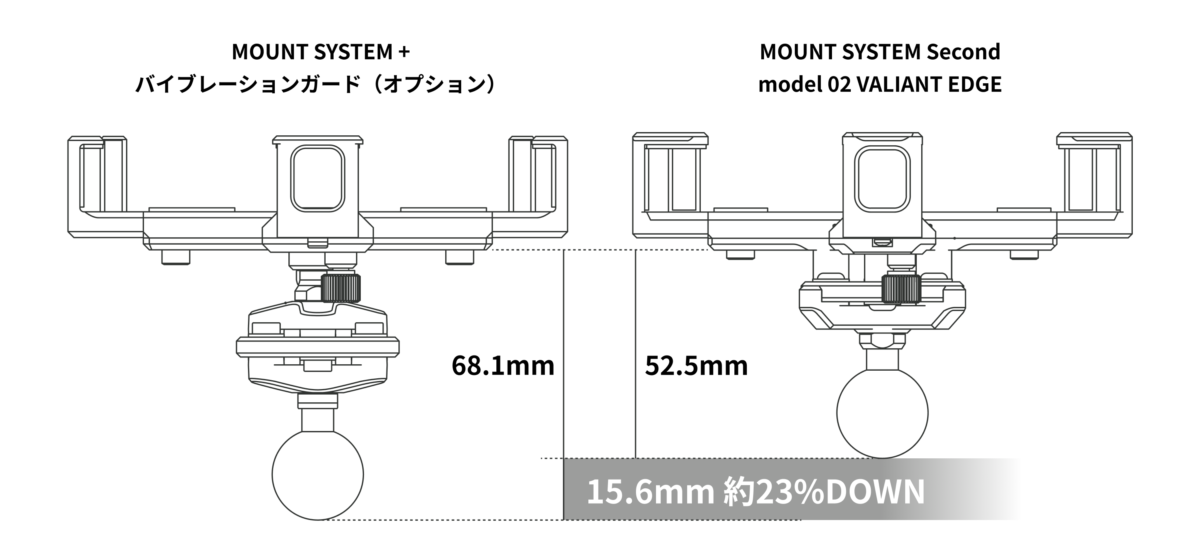 MOUNT SYSTEM +
バイブレーションガード（オプション）

MOUNT SYSTEM Second
model 02 VALIANT EDGE

68.1mm

52.5mm

15.6mm 約23%DOWN