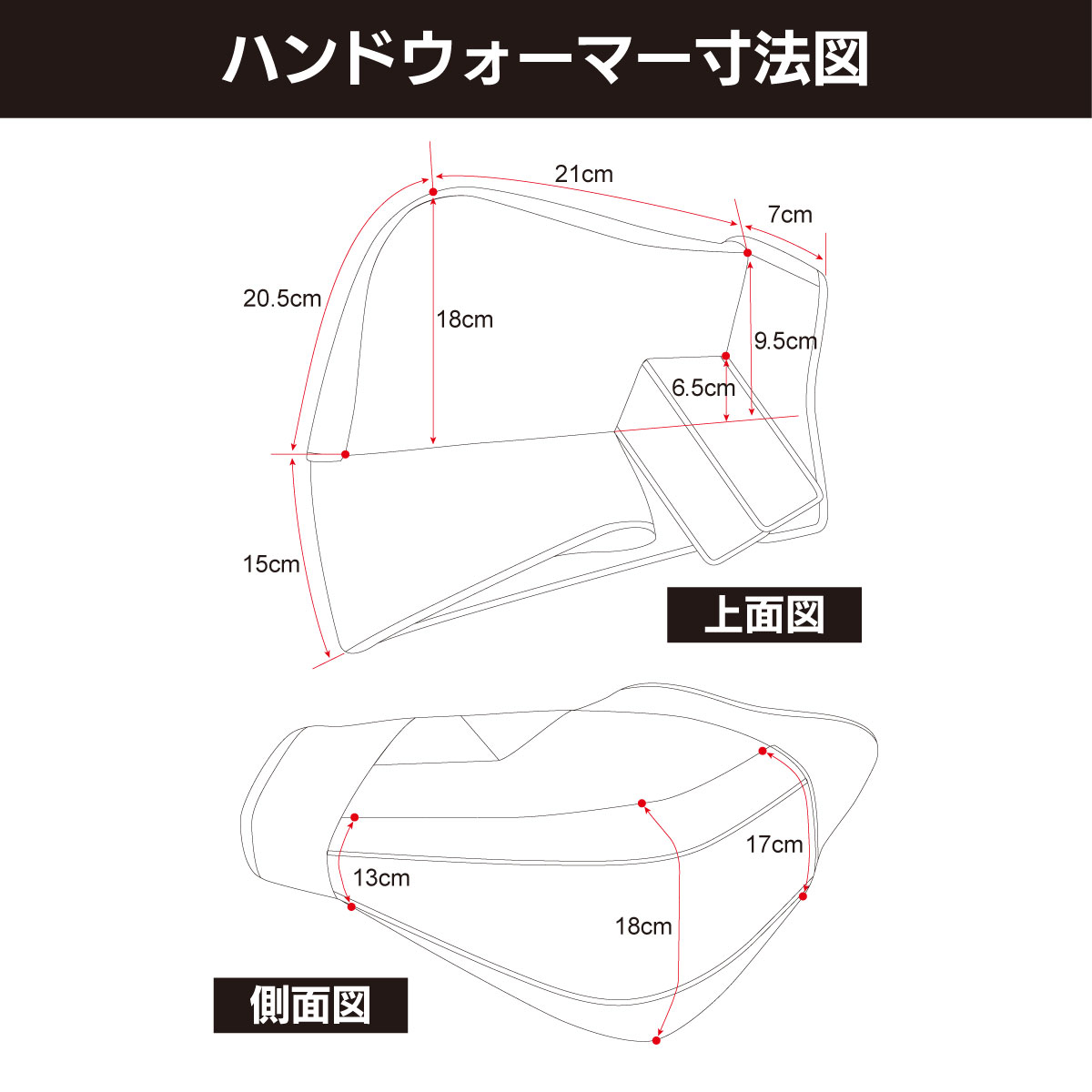 ハンドウォーマー寸法図

21cm

7cm

20.5cm

18cm

9.5cm

6.5cm

15cm

上面図

17cm

13cm

18cm

側面図